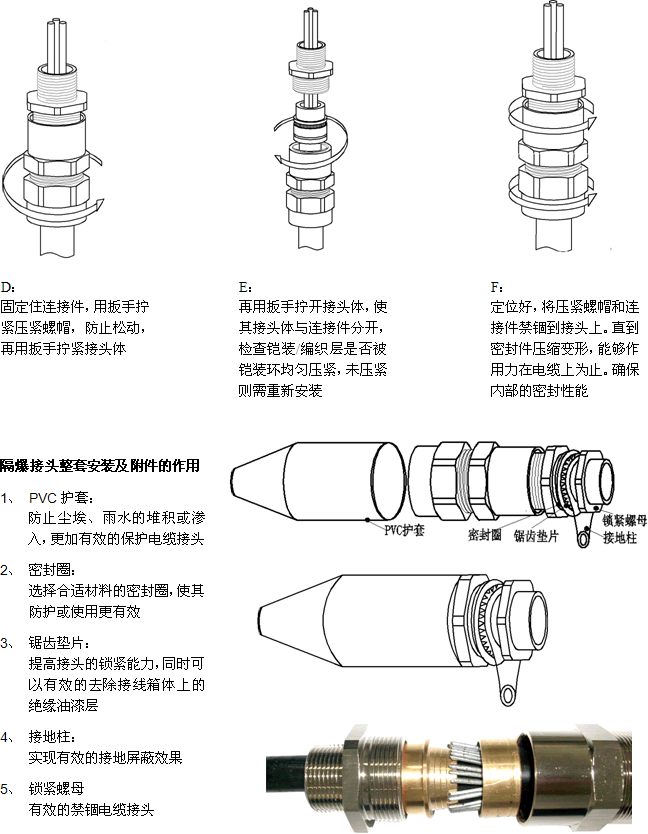 D:
固定住连接件，用扳手拧紧压紧螺帽，防止松动，再用扳手拧紧接头体

E:
再用扳手拧开接头体，使其接头体与连接件分开，检查铠装/编织层是否被铠装环均匀压紧，未压紧则需重新安装

F:
定位好，将压紧螺帽和连接件禁锢到接头上。直到密封件压缩变形，能够作用力在电缆上为止。确保内部的密封性能

隔爆接头整套安装及附件的作用

1、 PVC 护套：
防止尘埃、雨水的堆积或渗入，更加有效的保护电缆接头

2、 密封圈：
选择合适材料的密封圈，使其防护或使用更有效

3、 锯齿垫片：
提高接头的锁紧能力，同时可以有效的去除接线箱体上的绝缘油漆层

4、 接地柱：
实现有效的接地屏蔽效果

5、 锁紧螺母
有效的禁锢电缆接头

PVC护套
密封圈
锯齿垫片
锁紧螺母
接地柱